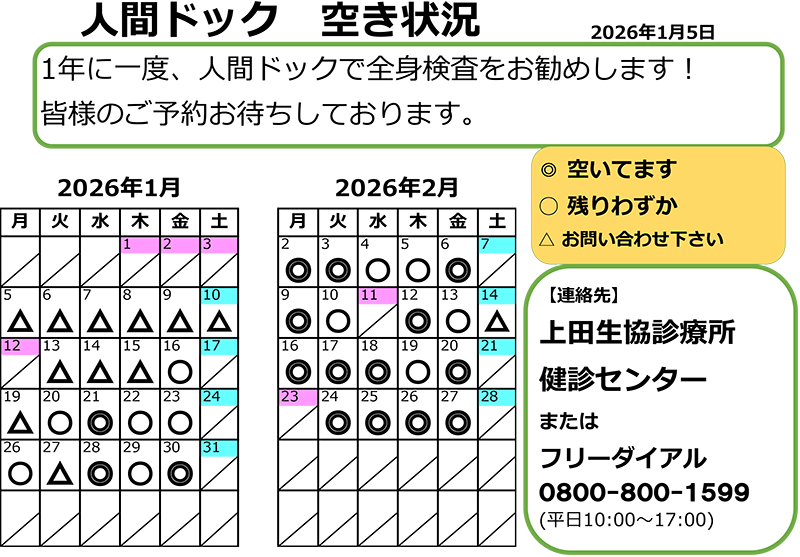 人間ドック　空き状況

2026年1月5日

1年に一度、人間ドックで全身検査をお勧めします！
皆様のご予約お待ちしております。

2026年1月

| 月 | 火 | 水 | 木 | 金 | 土 |
|---|---|---|---|---|---|
|  |  |  | 1 | 2 | 3 |
| 5 △ | 6 △ | 7 △ | 8 △ | 9 △ | 10 △ |
| 12 | 13 △ | 14 △ | 15 △ | 16 ○ | 17 |
| 19 △ | 20 ○ | 21 ◎ | 22 ○ | 23 ○ | 24 |
| 26 ○ | 27 △ | 28 ◎ | 29 ○ | 30 ◎ | 31 |
|  |  |  |  |  |  |

2026年2月

| 月 | 火 | 水 | 木 | 金 | 土 |
|---|---|---|---|---|---|
| 2 ◎ | 3 ◎ | 4 ○ | 5 ○ | 6 ◎ | 7 |
| 9 ◎ | 10 ○ | 11 | 12 ◎ | 13 ○ | 14 △ |
| 16 ◎ | 17 ◎ | 18 ◎ | 19 ○ | 20 ◎ | 21 |
| 23 | 24 ◎ | 25 ◎ | 26 ◎ | 27 ◎ | 28 |
|  |  |  |  |  |  |
|  |  |  |  |  |  |

◎ 空いてます
○ 残りわずか
△ お問い合わせ下さい

【連絡先】
上田生協診療所
健診センター
または
フリーダイアル
0800-800-1599
(平日10:00～17:00)