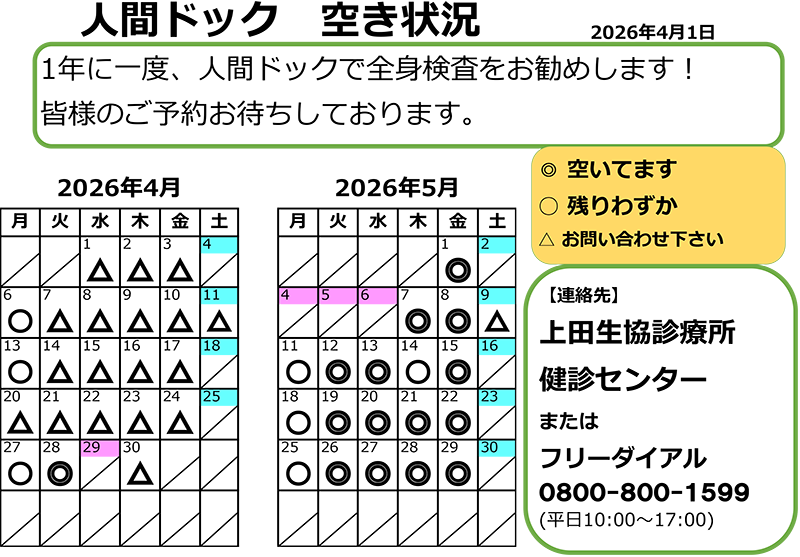 人間ドック　空き状況

2026年4月1日

1年に一度、人間ドックで全身検査をお勧めします！
皆様のご予約お待ちしております。

2026年4月

| 月 | 火 | 水 | 木 | 金 | 土 |
|---|---|---|---|---|---|
| | | 1 △ | 2 △ | 3 △ | 4 |
| 6 ○ | 7 △ | 8 △ | 9 △ | 10 △ | 11 △ |
| 13 ○ | 14 △ | 15 △ | 16 △ | 17 △ | 18 |
| 20 △ | 21 △ | 22 △ | 23 △ | 24 △ | 25 |
| 27 ○ | 28 ◎ | 29 | 30 △ | | |
| | | | | | |

2026年5月

| 月 | 火 | 水 | 木 | 金 | 土 |
|---|---|---|---|---|---|
| | | | | 1 ◎ | 2 |
| 4 | 5 | 6 | 7 ◎ | 8 ◎ | 9 △ |
| 11 ○ | 12 ◎ | 13 ◎ | 14 ○ | 15 ◎ | 16 |
| 18 ○ | 19 ◎ | 20 ◎ | 21 ◎ | 22 ◎ | 23 |
| 25 ○ | 26 ◎ | 27 ◎ | 28 ◎ | 29 ◎ | 30 |
| | | | | | |

◎ 空いてます
○ 残りわずか
△ お問い合わせ下さい

【連絡先】
上田生協診療所
健診センター
または
フリーダイアル
0800-800-1599
(平日10:00～17:00)